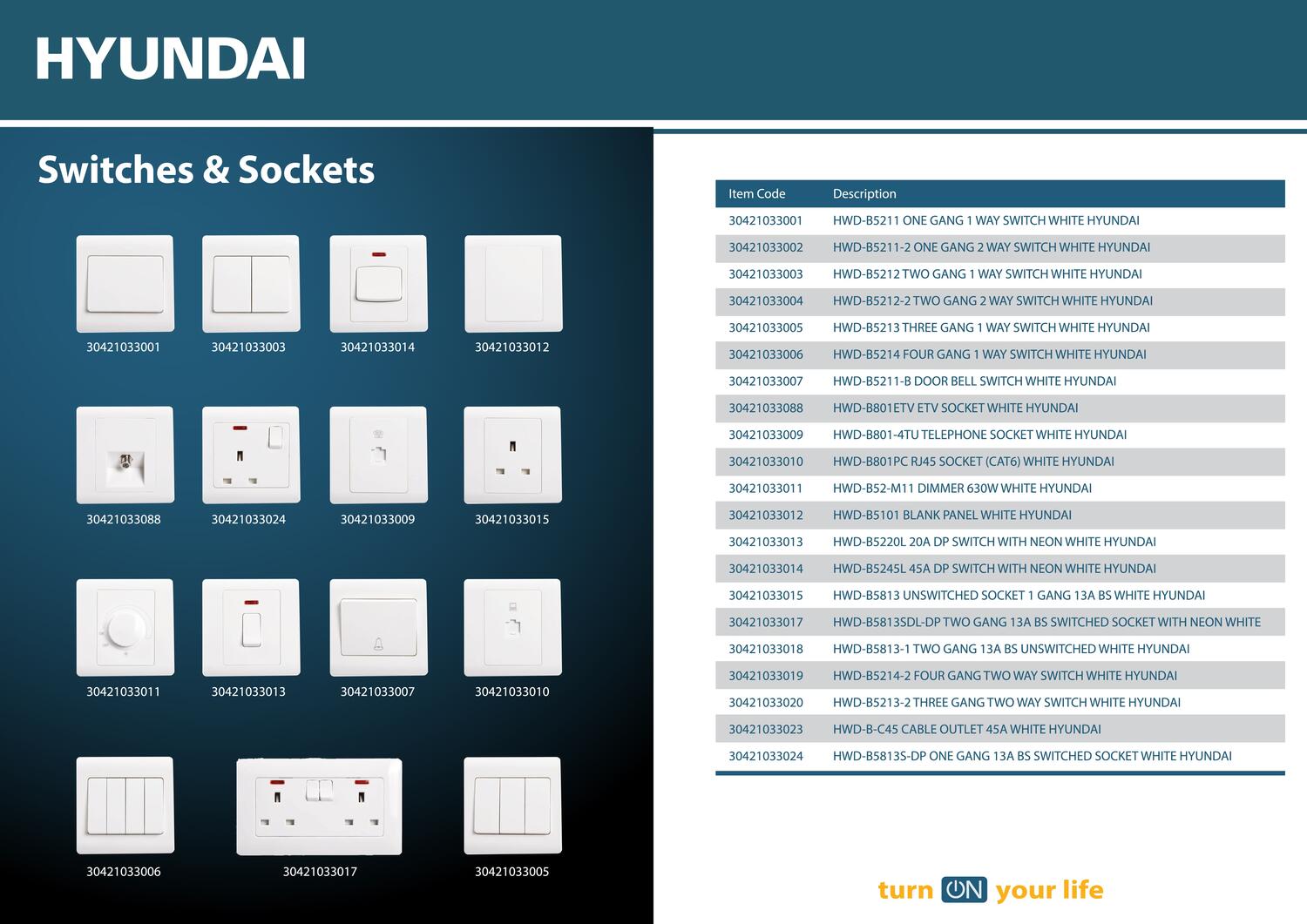 HYUNDAI

Switches & Sockets

30421033001
30421033003
30421033014
30421033012

30421033088
30421033024
30421033009
30421033015

30421033011
30421033013
30421033007
30421033010

30421033006
30421033017
30421033005

| Item Code | Description |
|---|---|
| 30421033001 | HWD-B5211 ONE GANG 1 WAY SWITCH WHITE HYUNDAI |
| 30421033002 | HWD-B5211-2 ONE GANG 2 WAY SWITCH WHITE HYUNDAI |
| 30421033003 | HWD-B5212 TWO GANG 1 WAY SWITCH WHITE HYUNDAI |
| 30421033004 | HWD-B5212-2 TWO GANG 2 WAY SWITCH WHITE HYUNDAI |
| 30421033005 | HWD-B5213 THREE GANG 1 WAY SWITCH WHITE HYUNDAI |
| 30421033006 | HWD-B5214 FOUR GANG 1 WAY SWITCH WHITE HYUNDAI |
| 30421033007 | HWD-B5211-B DOOR BELL SWITCH WHITE HYUNDAI |
| 30421033088 | HWD-B801ETV ETV SOCKET WHITE HYUNDAI |
| 30421033009 | HWD-B801-4TU TELEPHONE SOCKET WHITE HYUNDAI |
| 30421033010 | HWD-B801PC RJ45 SOCKET (CAT6) WHITE HYUNDAI |
| 30421033011 | HWD-B52-M11 DIMMER 630W WHITE HYUNDAI |
| 30421033012 | HWD-B5101 BLANK PANEL WHITE HYUNDAI |
| 30421033013 | HWD-B5220L 20A DP SWITCH WITH NEON WHITE HYUNDAI |
| 30421033014 | HWD-B5245L 45A DP SWITCH WITH NEON WHITE HYUNDAI |
| 30421033015 | HWD-B5813 UNSWITCHED SOCKET 1 GANG 13A BS WHITE HYUNDAI |
| 30421033017 | HWD-B5813SDL-DP TWO GANG 13A BS SWITCHED SOCKET WITH NEON WHITE |
| 30421033018 | HWD-B5813-1 TWO GANG 13A BS UNSWITCHED WHITE HYUNDAI |
| 30421033019 | HWD-B5214-2 FOUR GANG TWO WAY SWITCH WHITE HYUNDAI |
| 30421033020 | HWD-B5213-2 THREE GANG TWO WAY SWITCH WHITE HYUNDAI |
| 30421033023 | HWD-B-C45 CABLE OUTLET 45A WHITE HYUNDAI |
| 30421033024 | HWD-B5813S-DP ONE GANG 13A BS SWITCHED SOCKET WHITE HYUNDAI |

turn ON your life